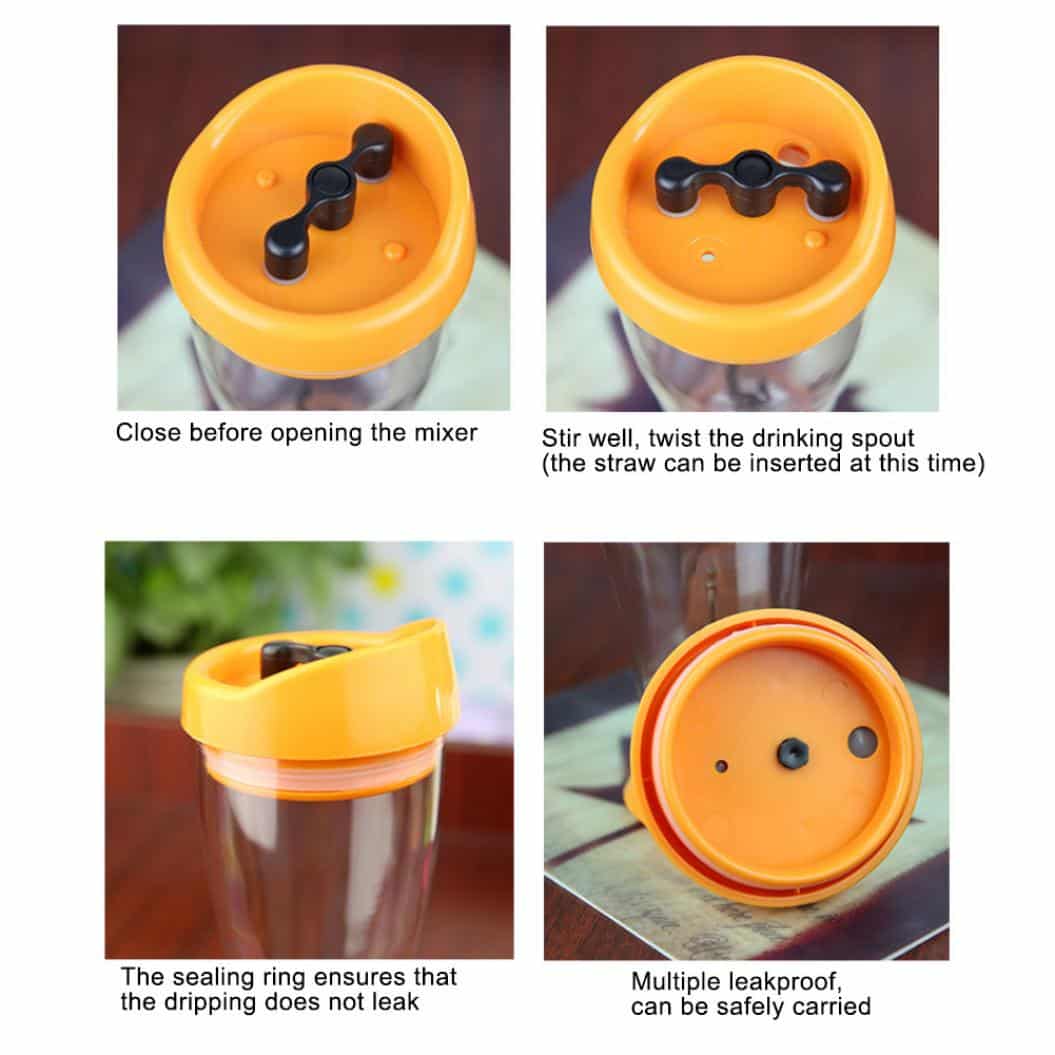 Close before opening the mixer

Stir well, twist the drinking spout (the straw can be inserted at this time)

The sealing ring ensures that the dripping does not leak

Multiple leakproof, can be safely carried